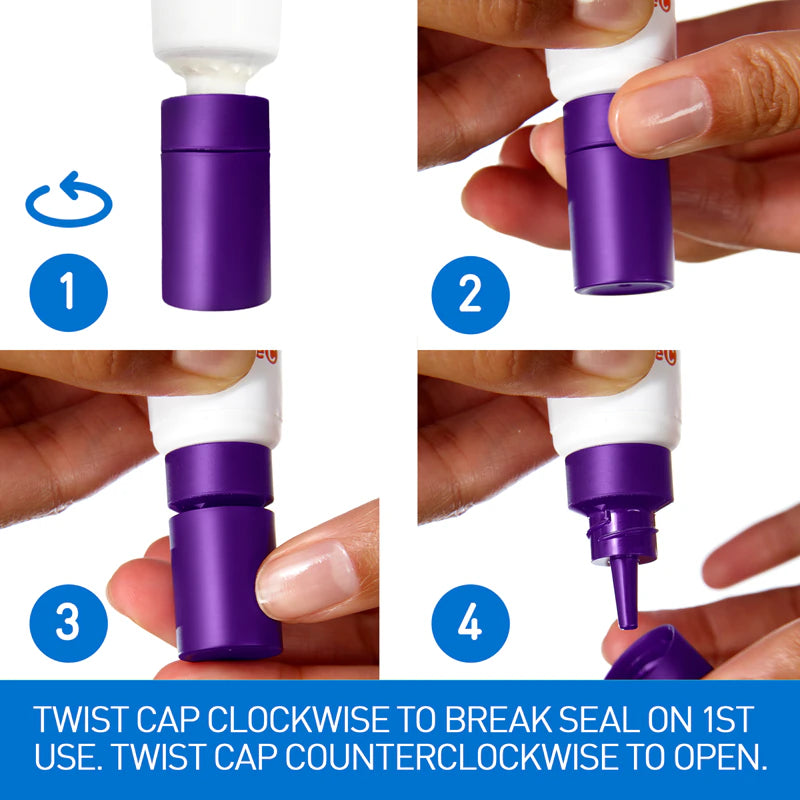 1

2

3

4

TWIST CAP CLOCKWISE TO BREAK SEAL ON 1ST USE. TWIST CAP COUNTERCLOCKWISE TO OPEN.